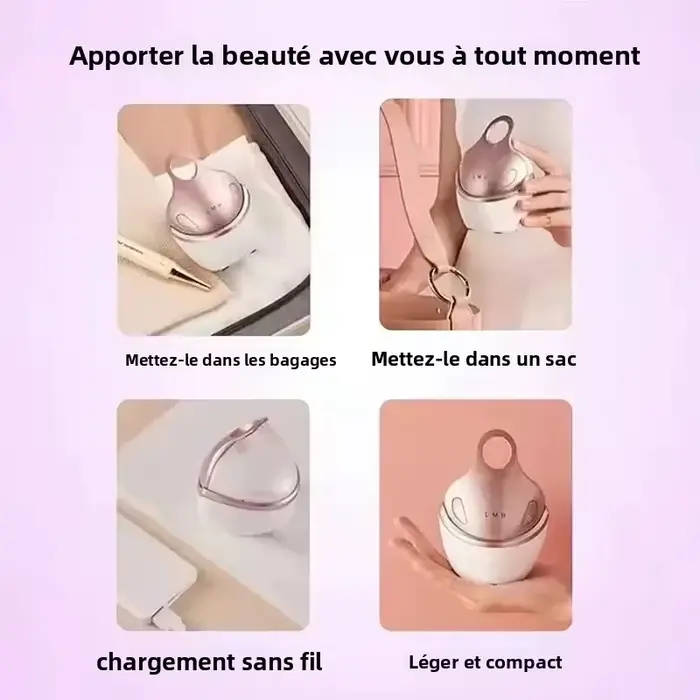 Apporter la beauté avec vous à tout moment

Mettez-le dans les bagages

Mettez-le dans un sac

chargement sans fil

Léger et compact